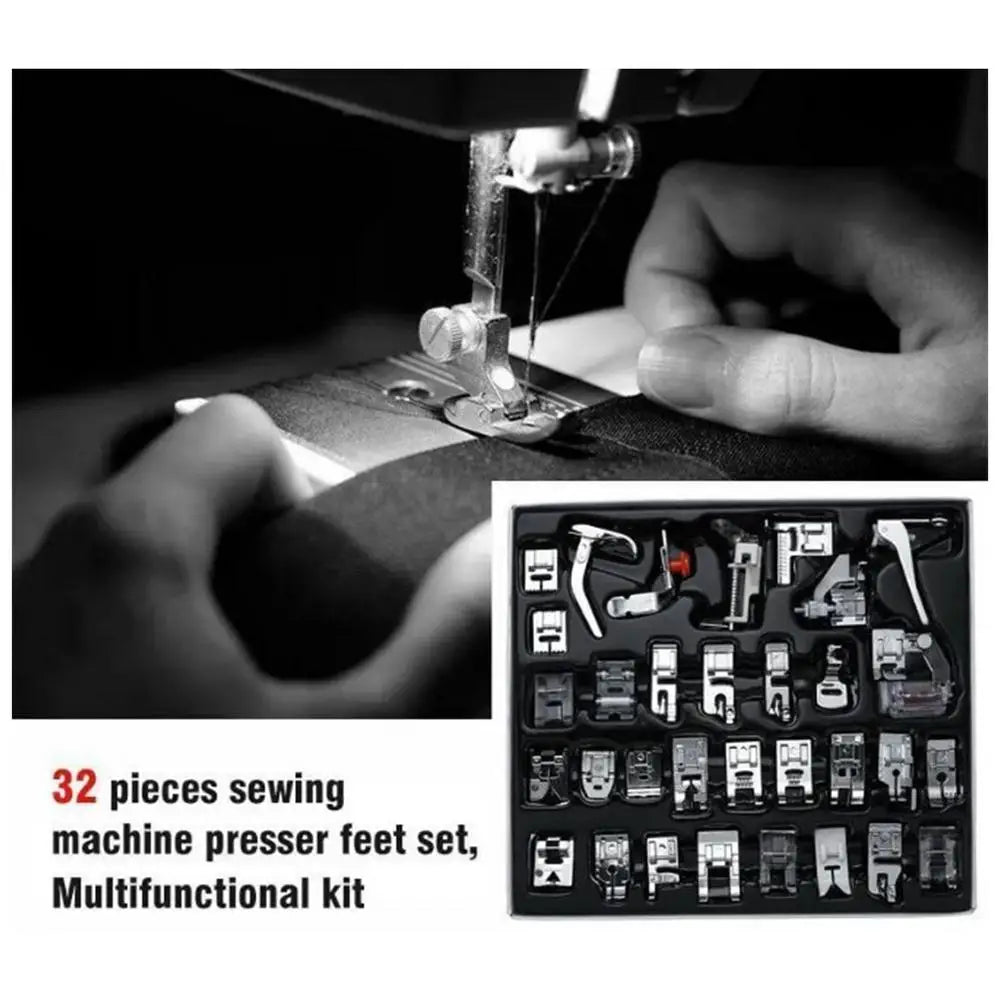 32 pieces sewing machine presser feet set, Multifunctional kit