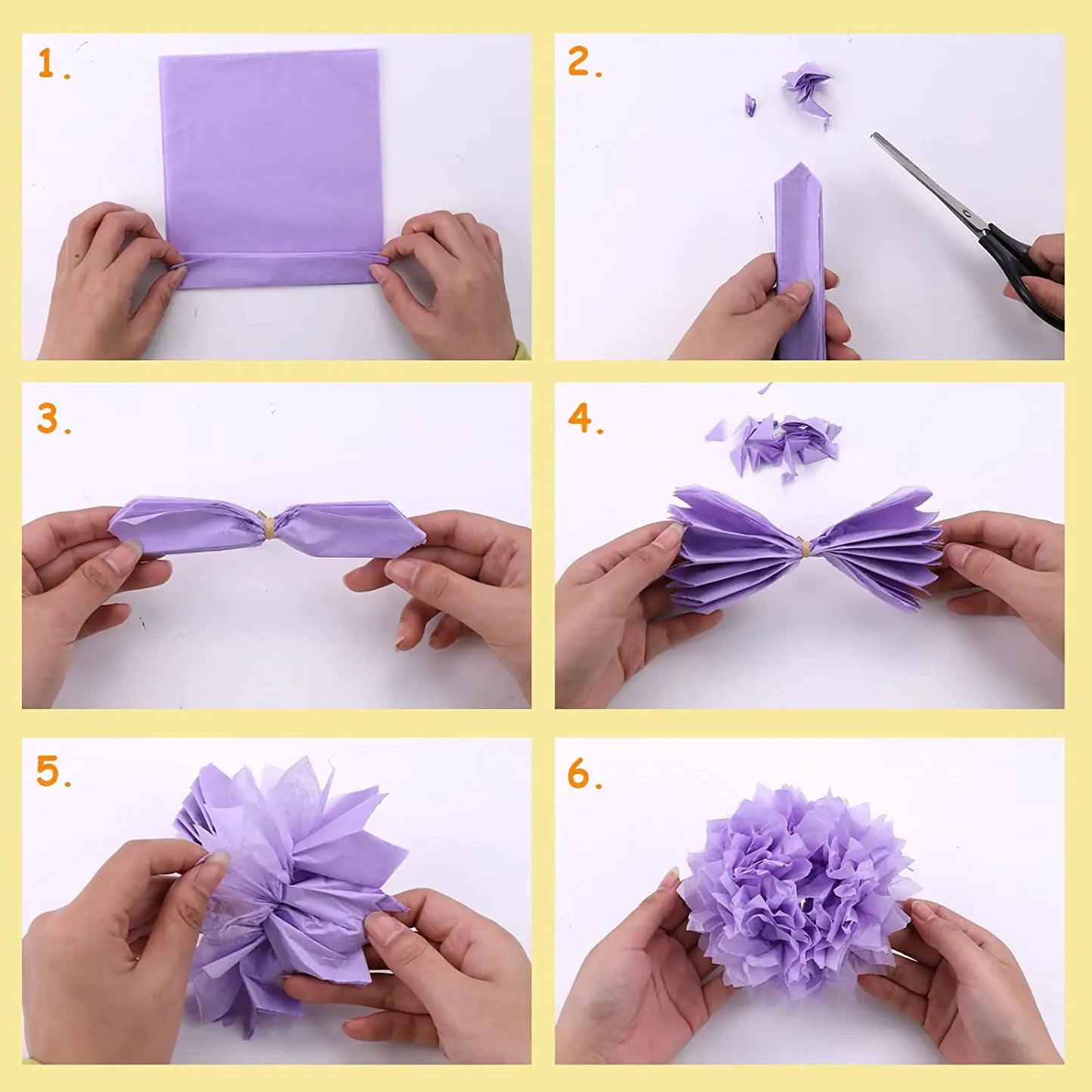 1.

2.

3.

4.

5.

6.