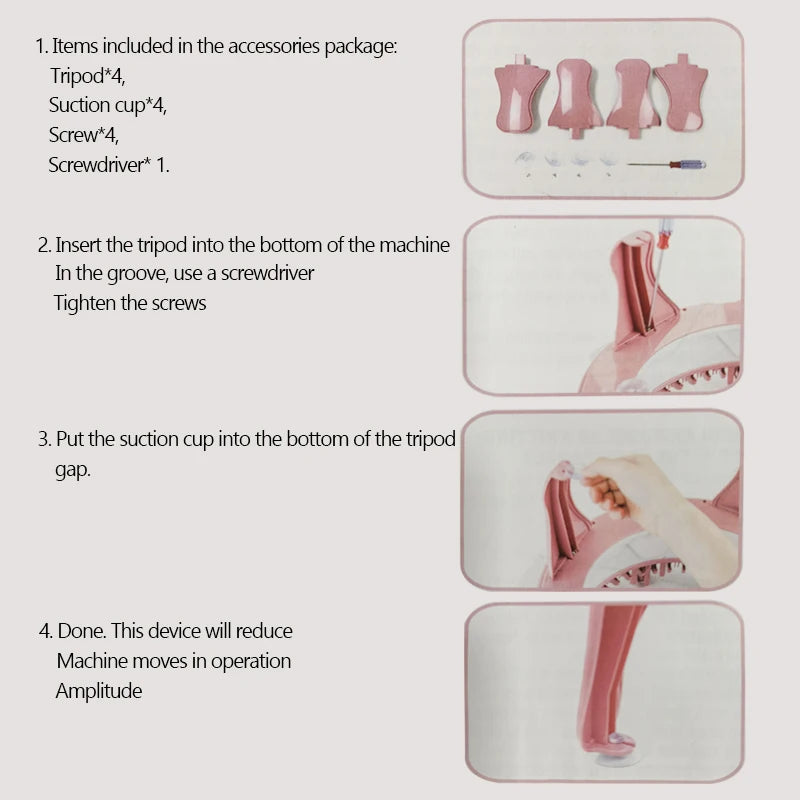 1. Items included in the accessories package:
Tripod*4,
Suction cup*4,
Screw*4,
Screwdriver* 1.

2. Insert the tripod into the bottom of the machine
In the groove, use a screwdriver
Tighten the screws

3. Put the suction cup into the bottom of the tripod gap.

4. Done. This device will reduce
Machine moves in operation
Amplitude