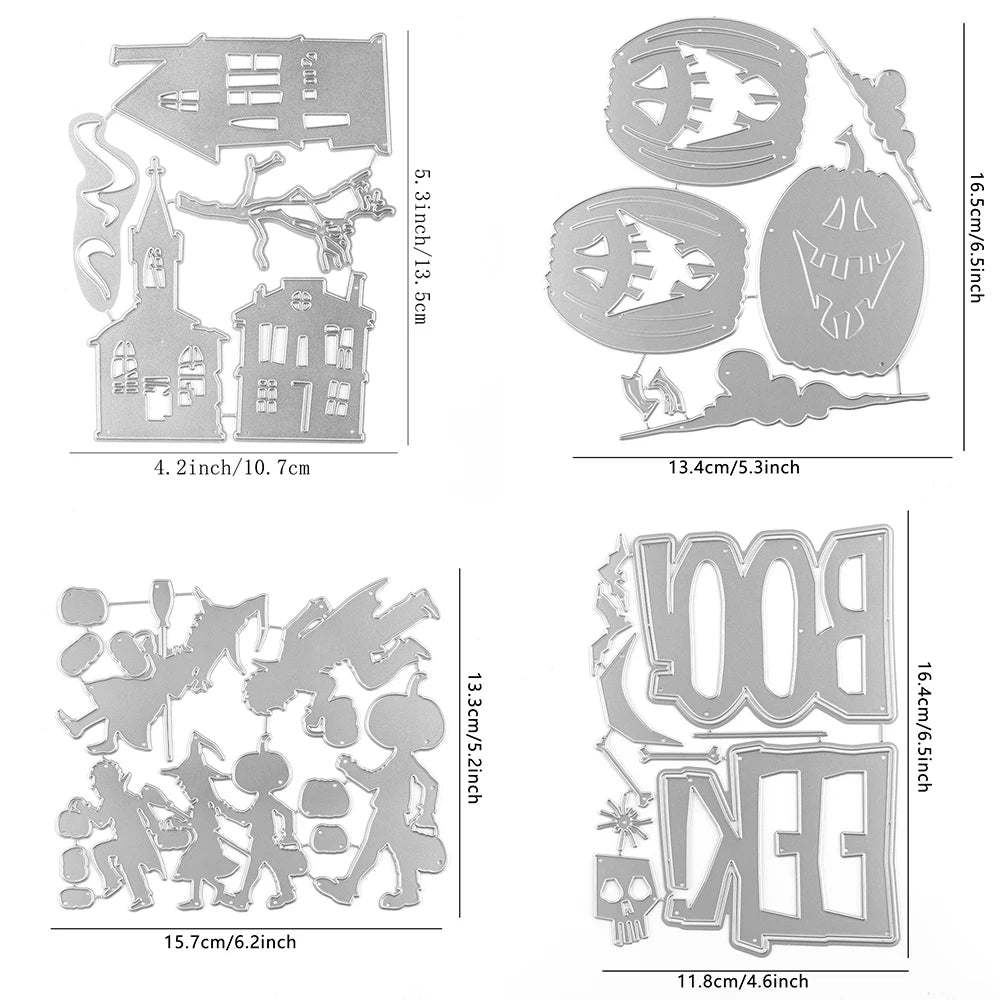 5.3inch/13.5cm

4.2inch/10.7cm

16.5cm/6.5inch

13.4cm/5.3inch

13.3cm/5.2inch

15.7cm/6.2inch

BOO!

EEK!

16.4cm/6.5inch

11.8cm/4.6inch